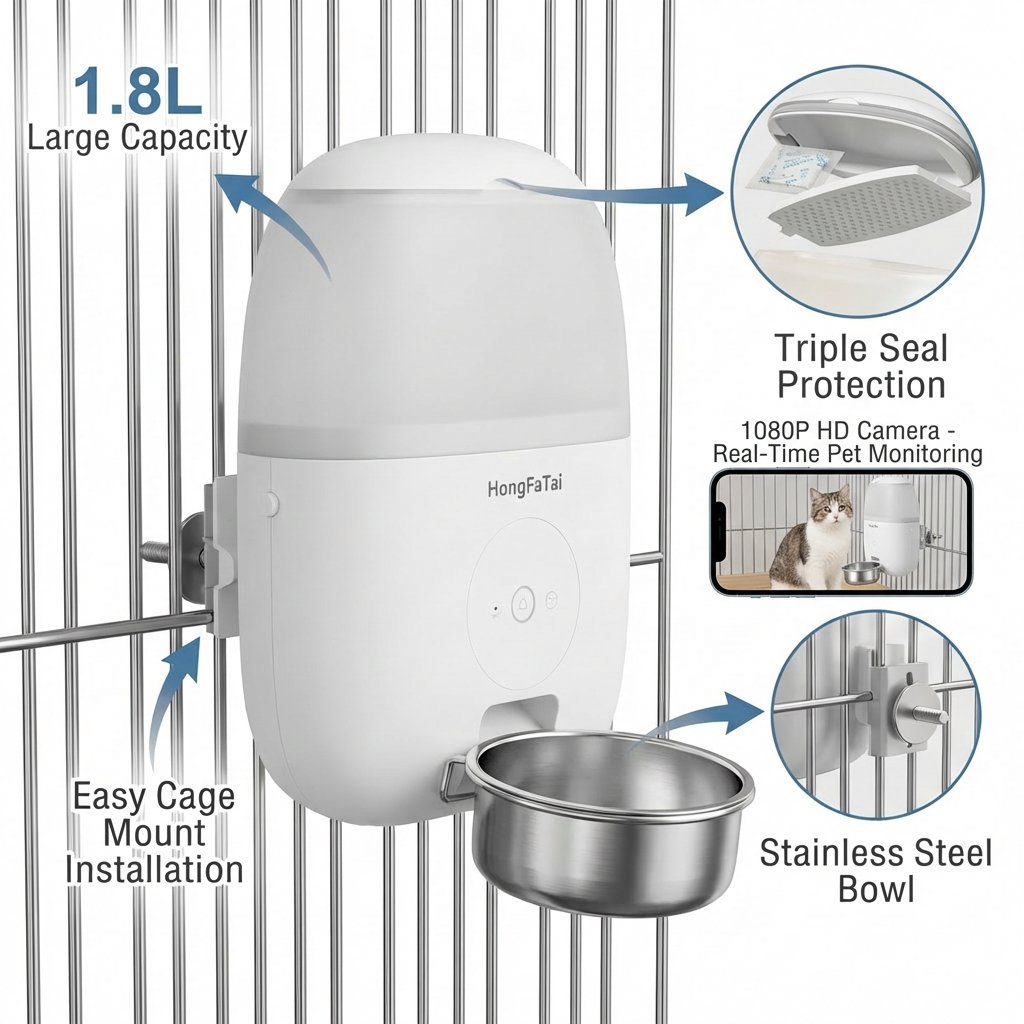 1.8L
Large Capacity

Triple Seal Protection

1080P HD Camera - Real-Time Pet Monitoring

HongFaTai

Easy Cage Mount Installation

Stainless Steel Bowl